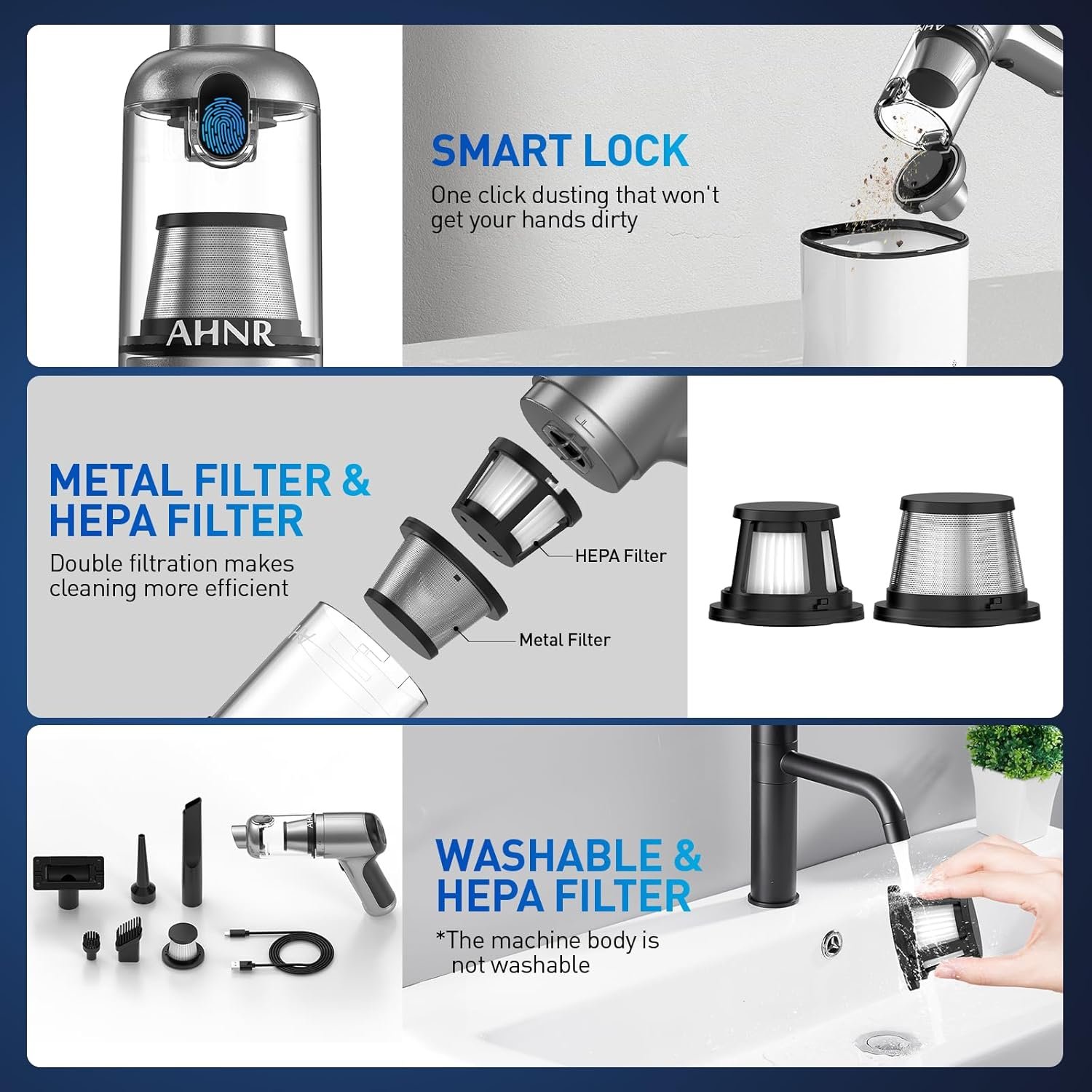 AHNR

SMART LOCK
One click dusting that won't get your hands dirty

METAL FILTER & HEPA FILTER
Double filtration makes cleaning more efficient

HEPA Filter

Metal Filter

WASHABLE & HEPA FILTER
*The machine body is not washable