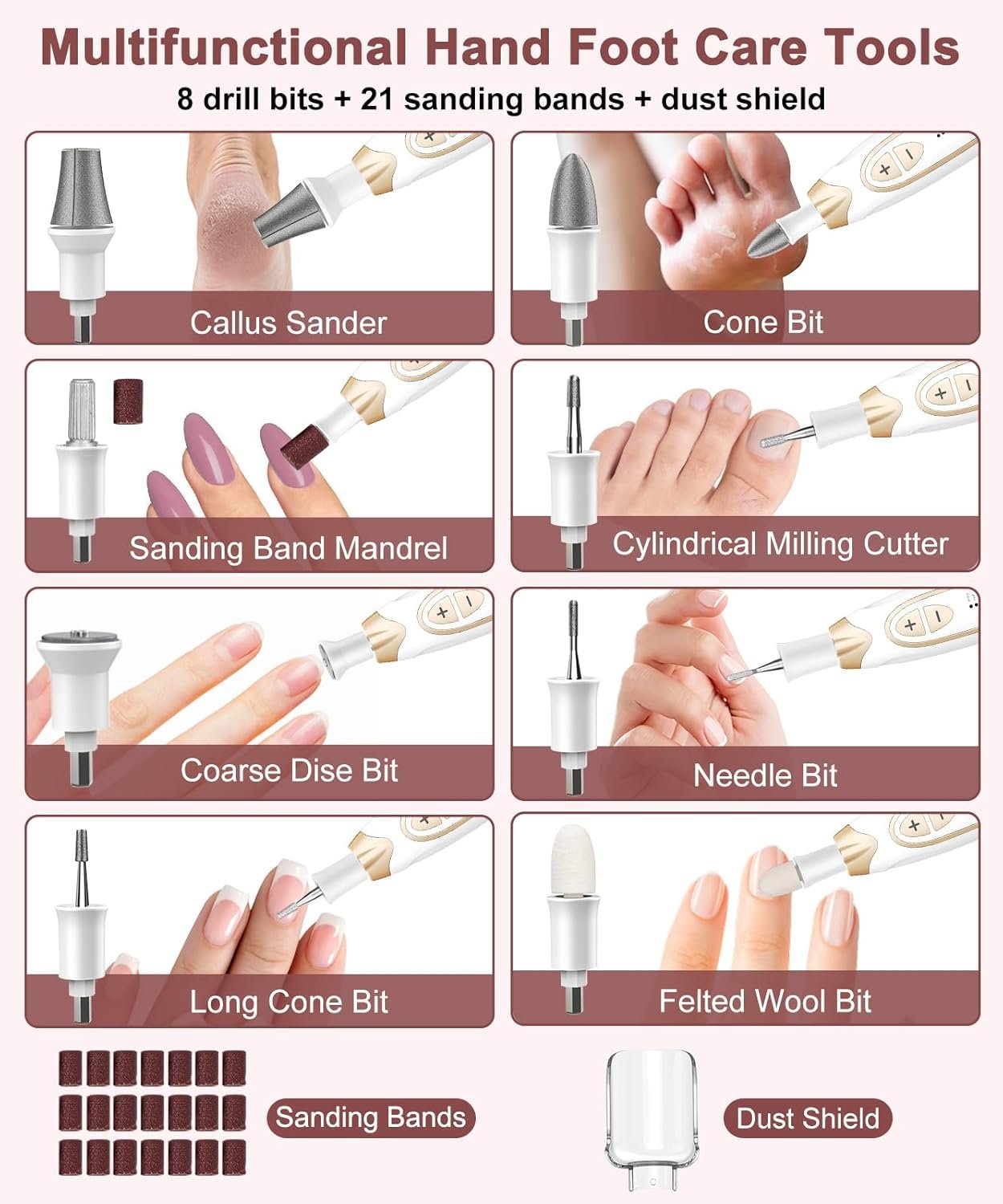 Multifunctional Hand Foot Care Tools
8 drill bits + 21 sanding bands + dust shield

Callus Sander

Cone Bit

Sanding Band Mandrel

Cylindrical Milling Cutter

Coarse Dise Bit

Needle Bit

Long Cone Bit

Felted Wool Bit

Sanding Bands

Dust Shield