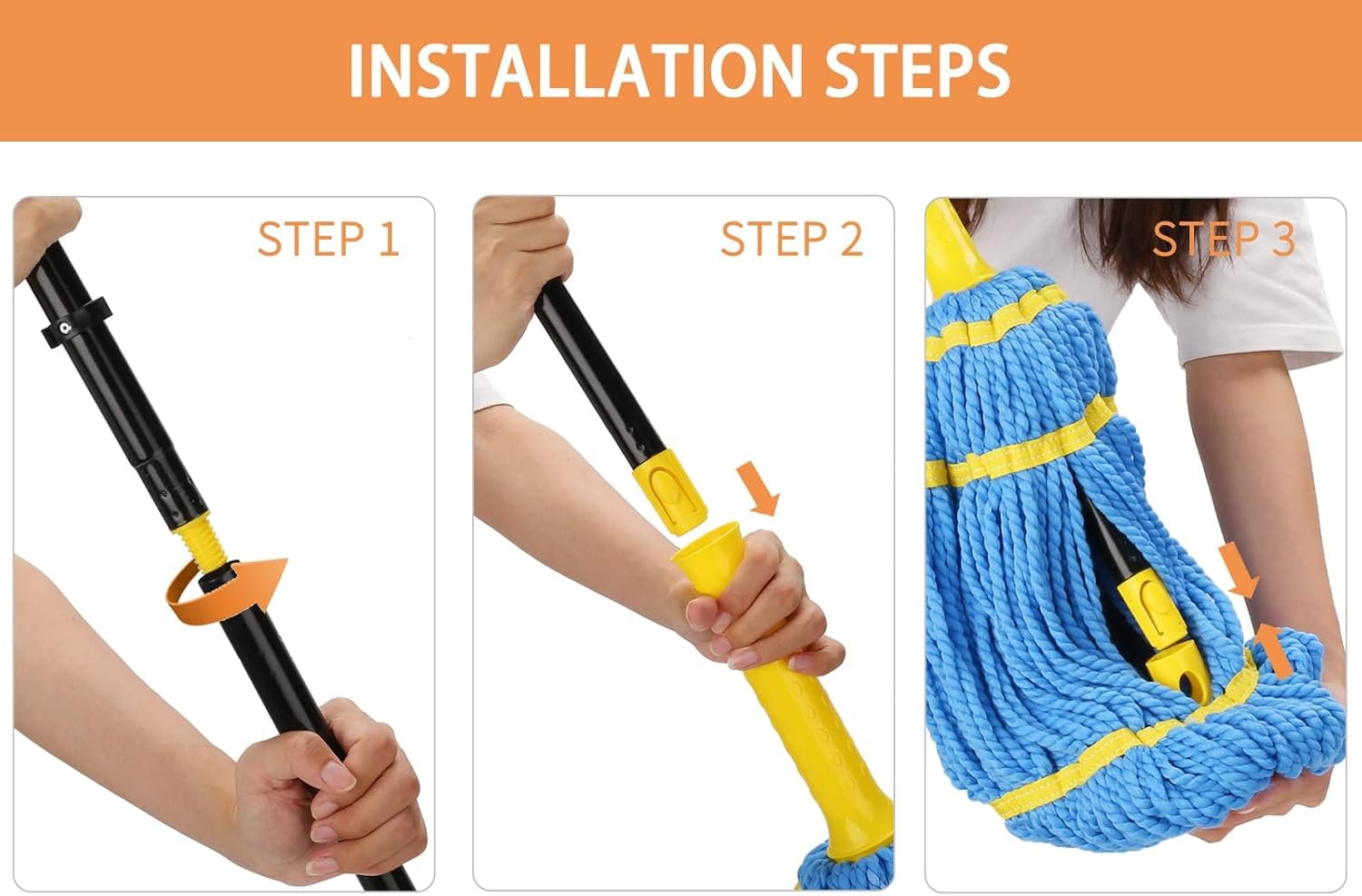 INSTALLATION STEPS

STEP 1

STEP 2

STEP 3