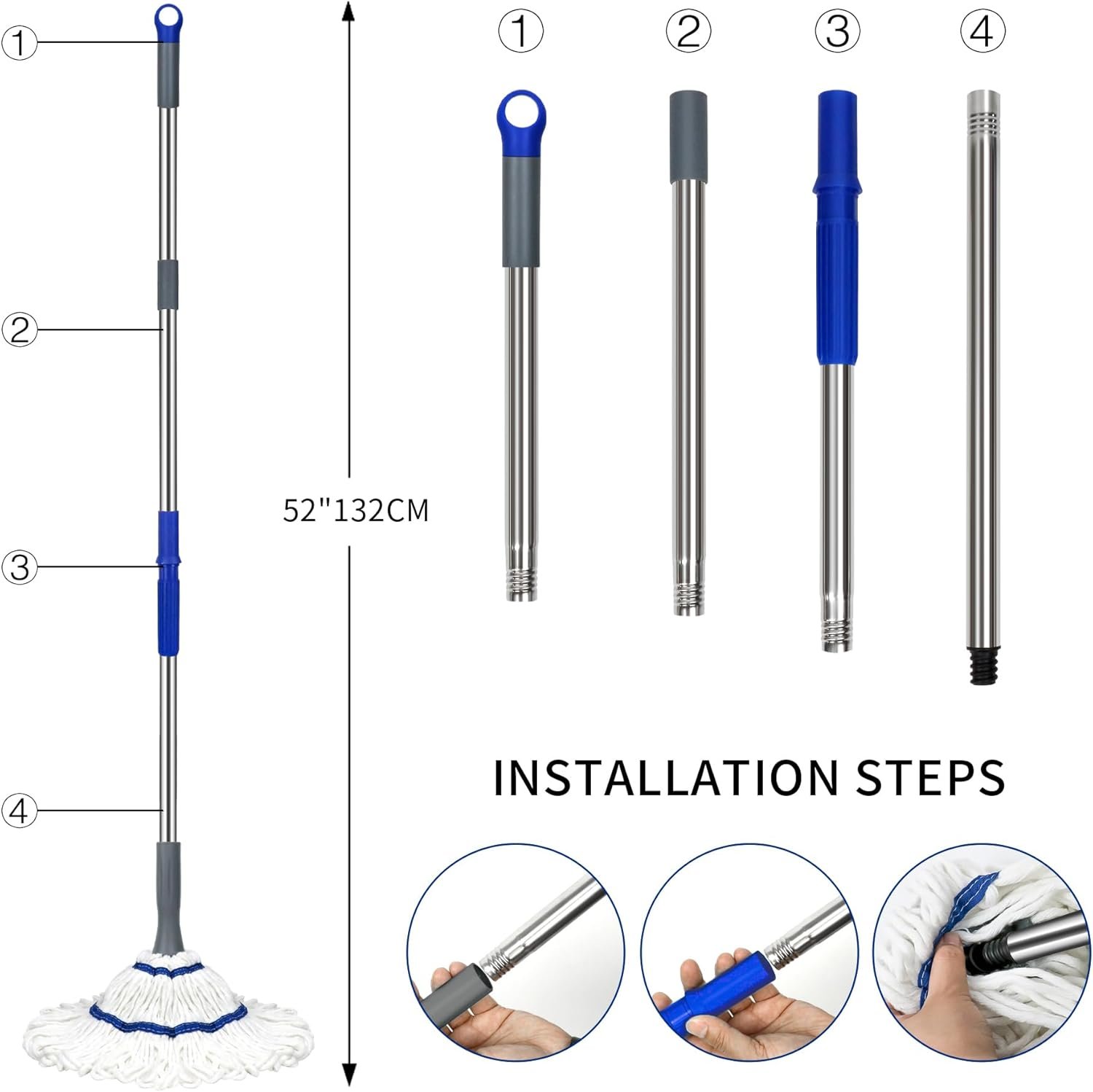 ①
②
③
④

52"132CM

① ② ③ ④

INSTALLATION STEPS