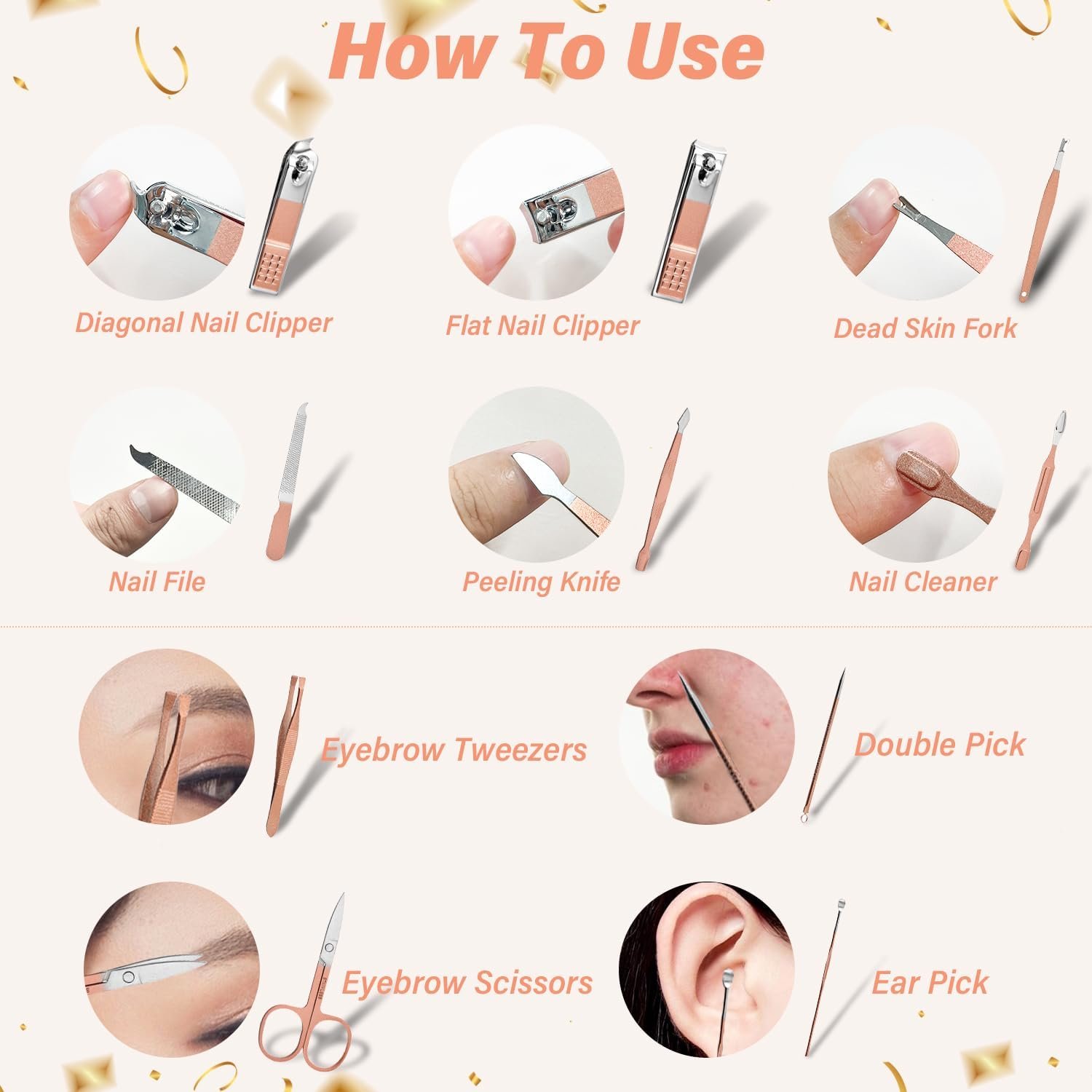 How To Use

Diagonal Nail Clipper

Flat Nail Clipper

Dead Skin Fork

Nail File

Peeling Knife

Nail Cleaner

Eyebrow Tweezers

Double Pick

Eyebrow Scissors

Ear Pick