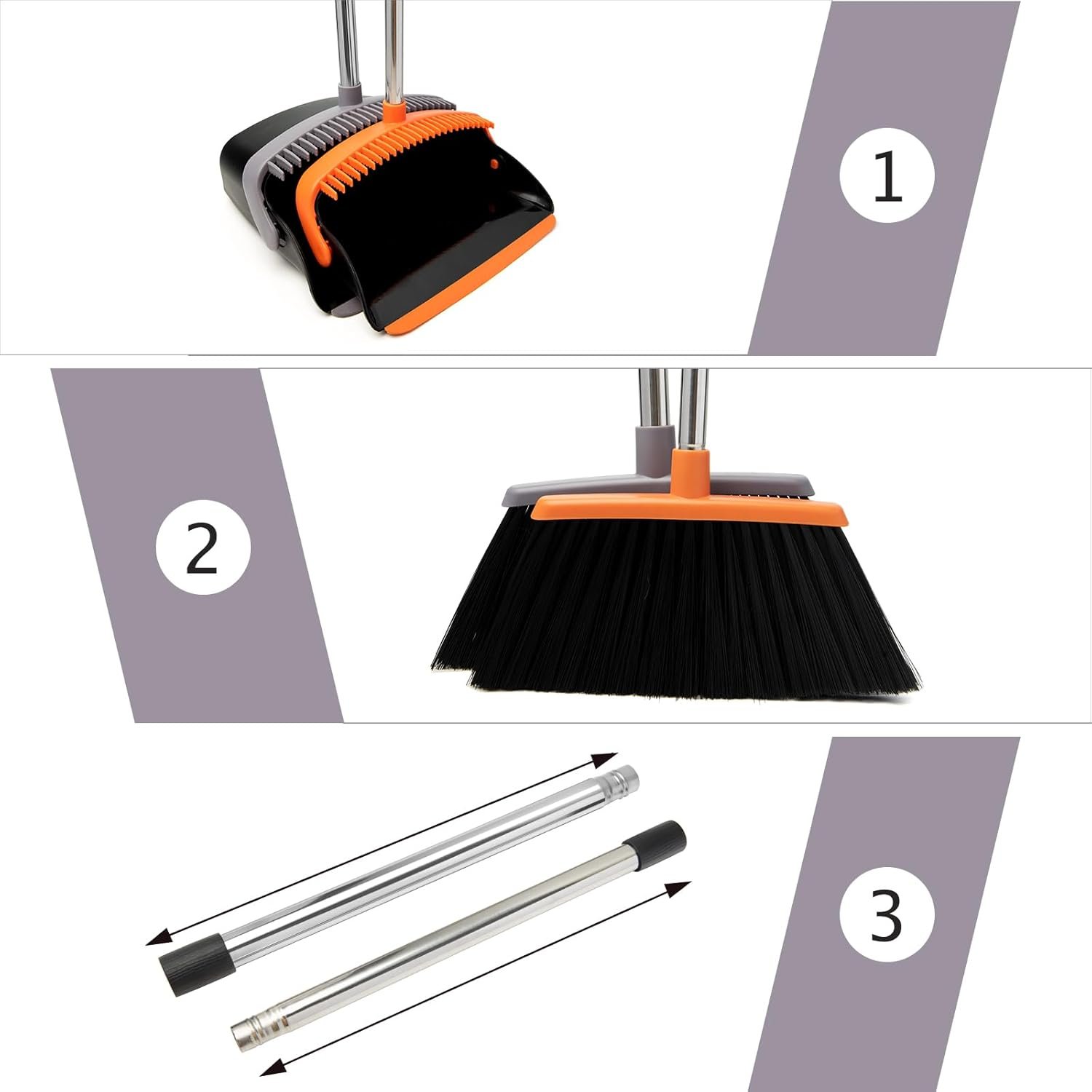 1

2

3