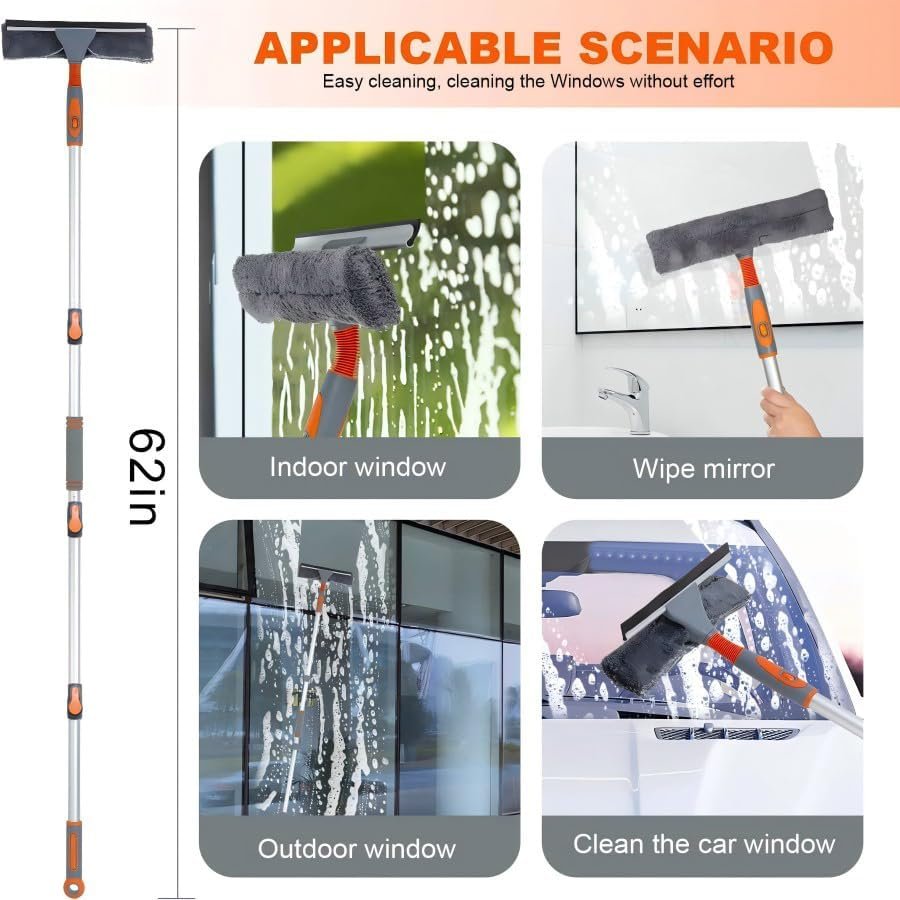 APPLICABLE SCENARIO
Easy cleaning, cleaning the Windows without effort

62in

Indoor window

Wipe mirror

Outdoor window

Clean the car window