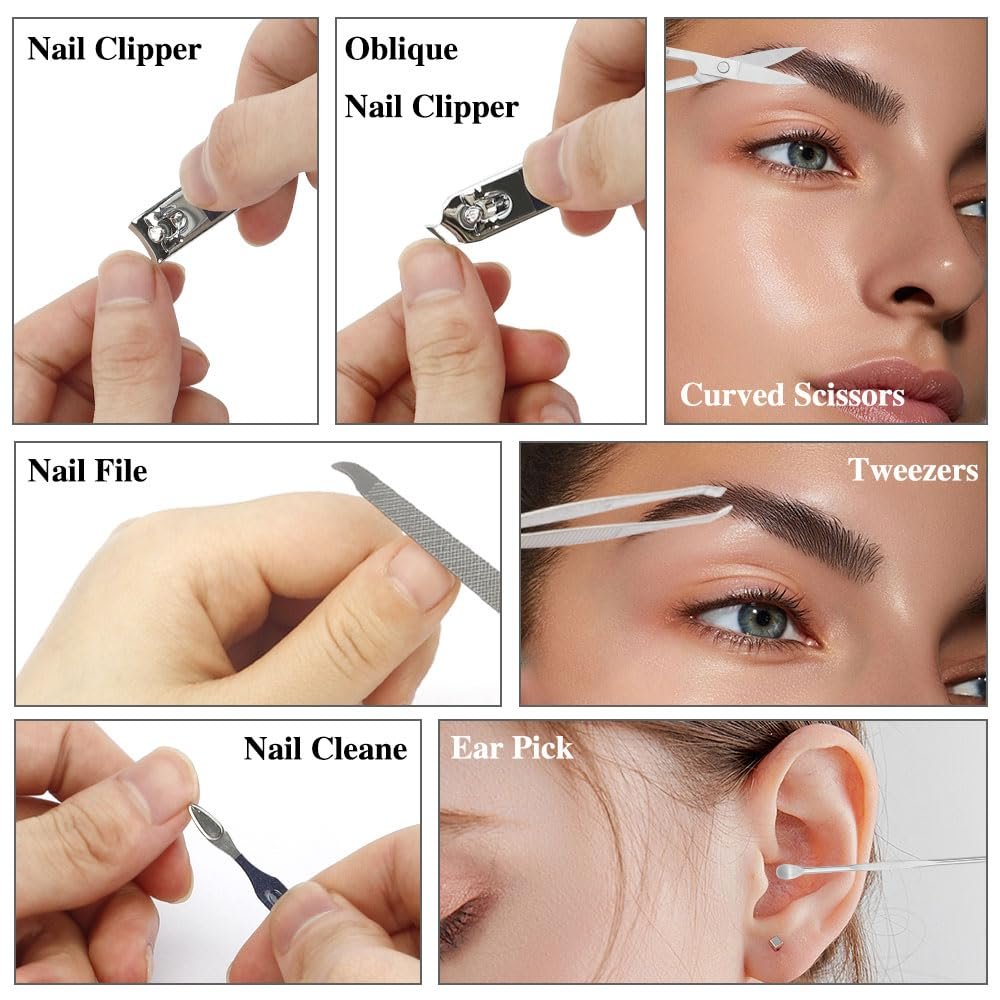 Nail Clipper

Oblique Nail Clipper

Curved Scissors

Nail File

Tweezers

Nail Cleane

Ear Pick