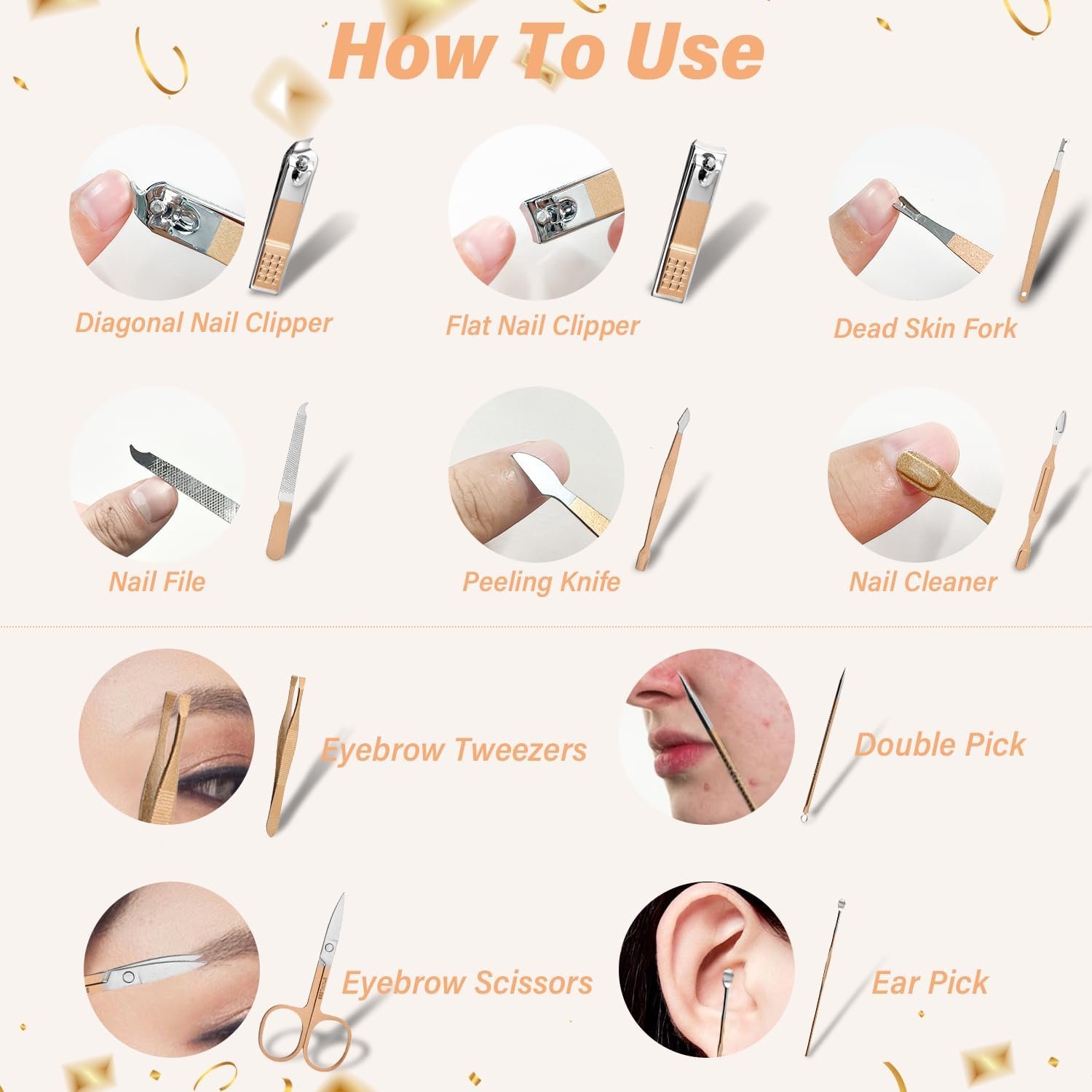 How To Use

Diagonal Nail Clipper

Flat Nail Clipper

Dead Skin Fork

Nail File

Peeling Knife

Nail Cleaner

Eyebrow Tweezers

Double Pick

Eyebrow Scissors

Ear Pick