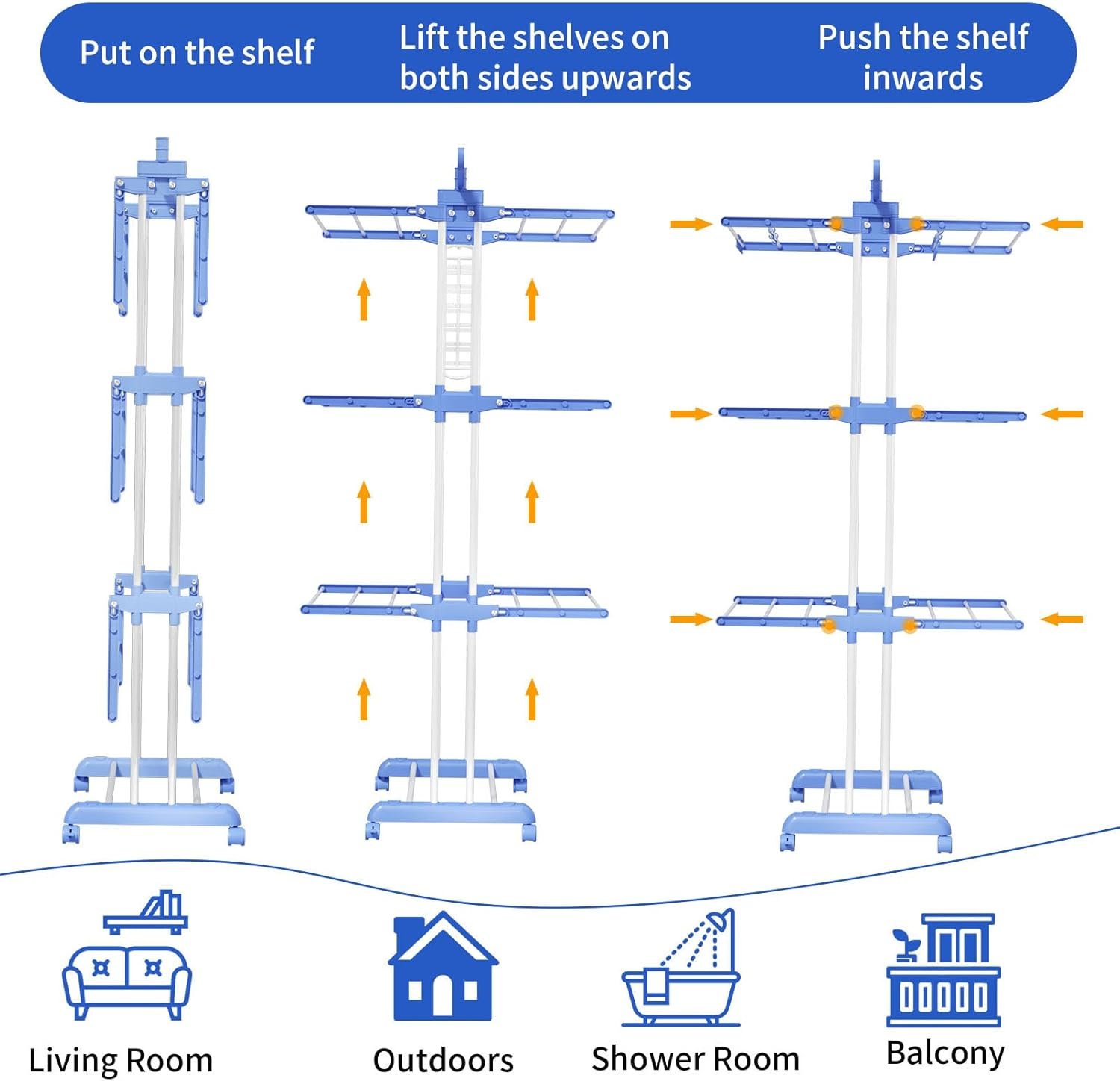 Put on the shelf

Lift the shelves on both sides upwards

Push the shelf inwards

Living Room

Outdoors

Shower Room

Balcony