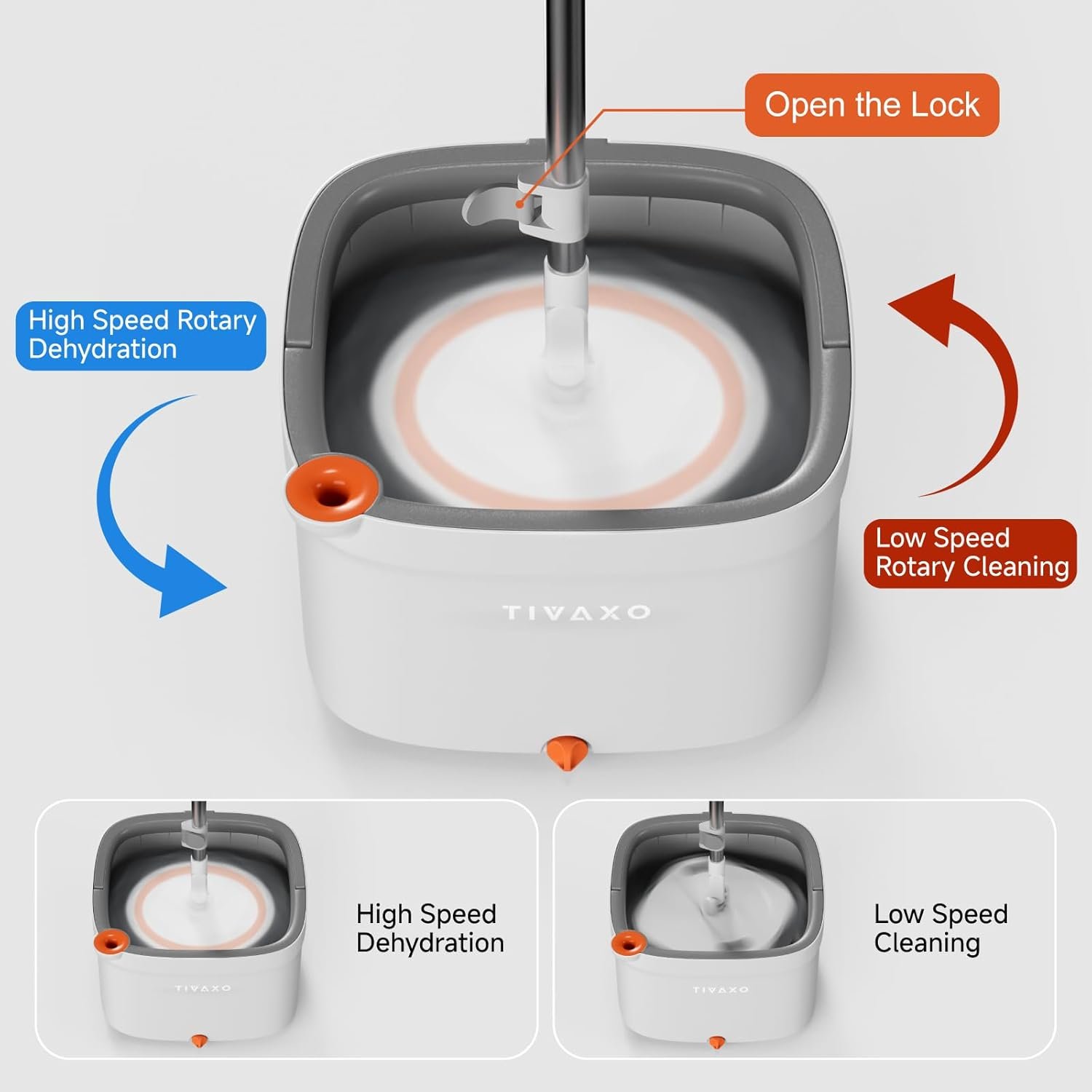 Open the Lock

High Speed Rotary Dehydration

Low Speed Rotary Cleaning

TIVAXO

TIVAXO

High Speed Dehydration

TIVAXO

Low Speed Cleaning