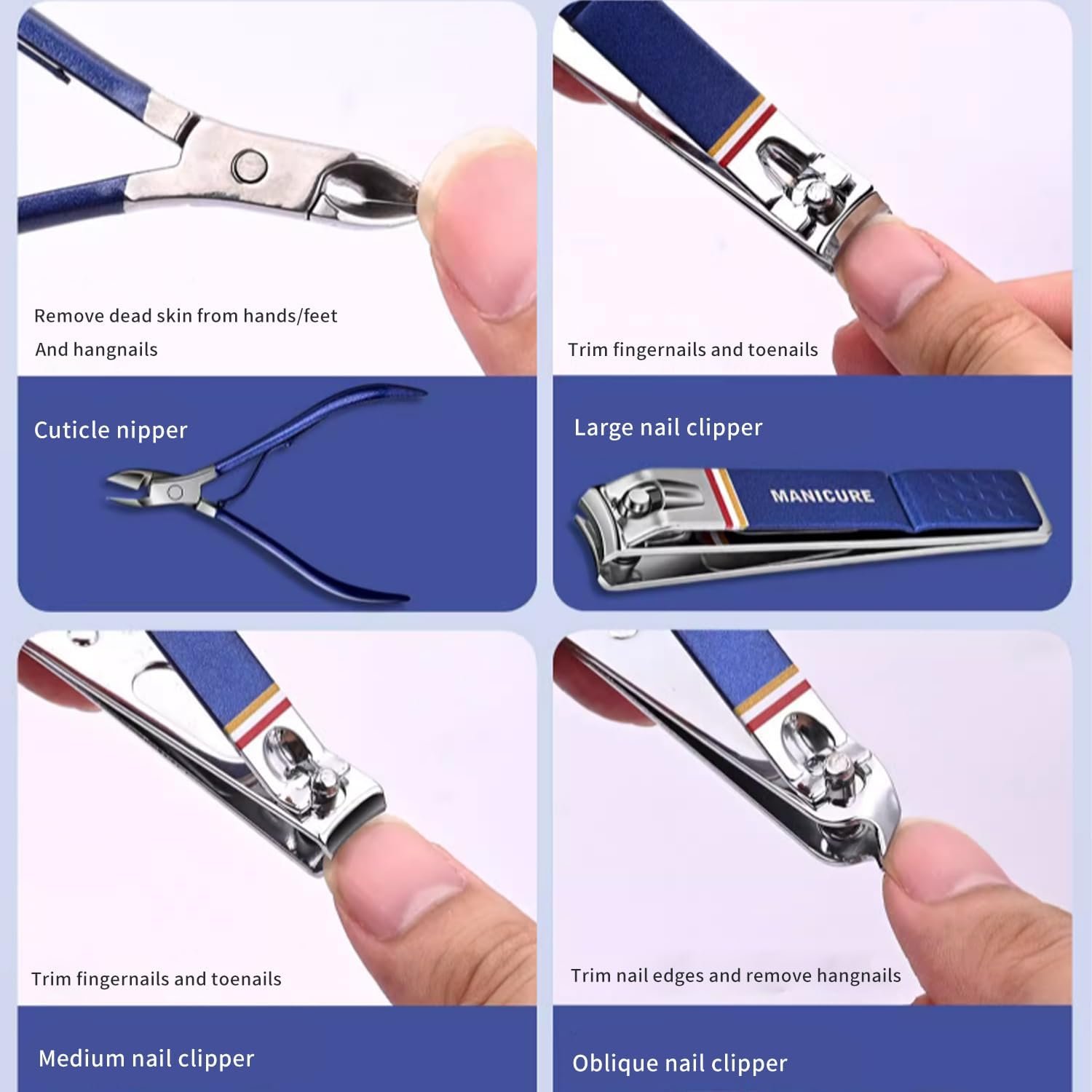 Remove dead skin from hands/feet
And hangnails

Cuticle nipper

Trim fingernails and toenails

Large nail clipper

MANICURE

Trim fingernails and toenails

Medium nail clipper

Trim nail edges and remove hangnails

Oblique nail clipper