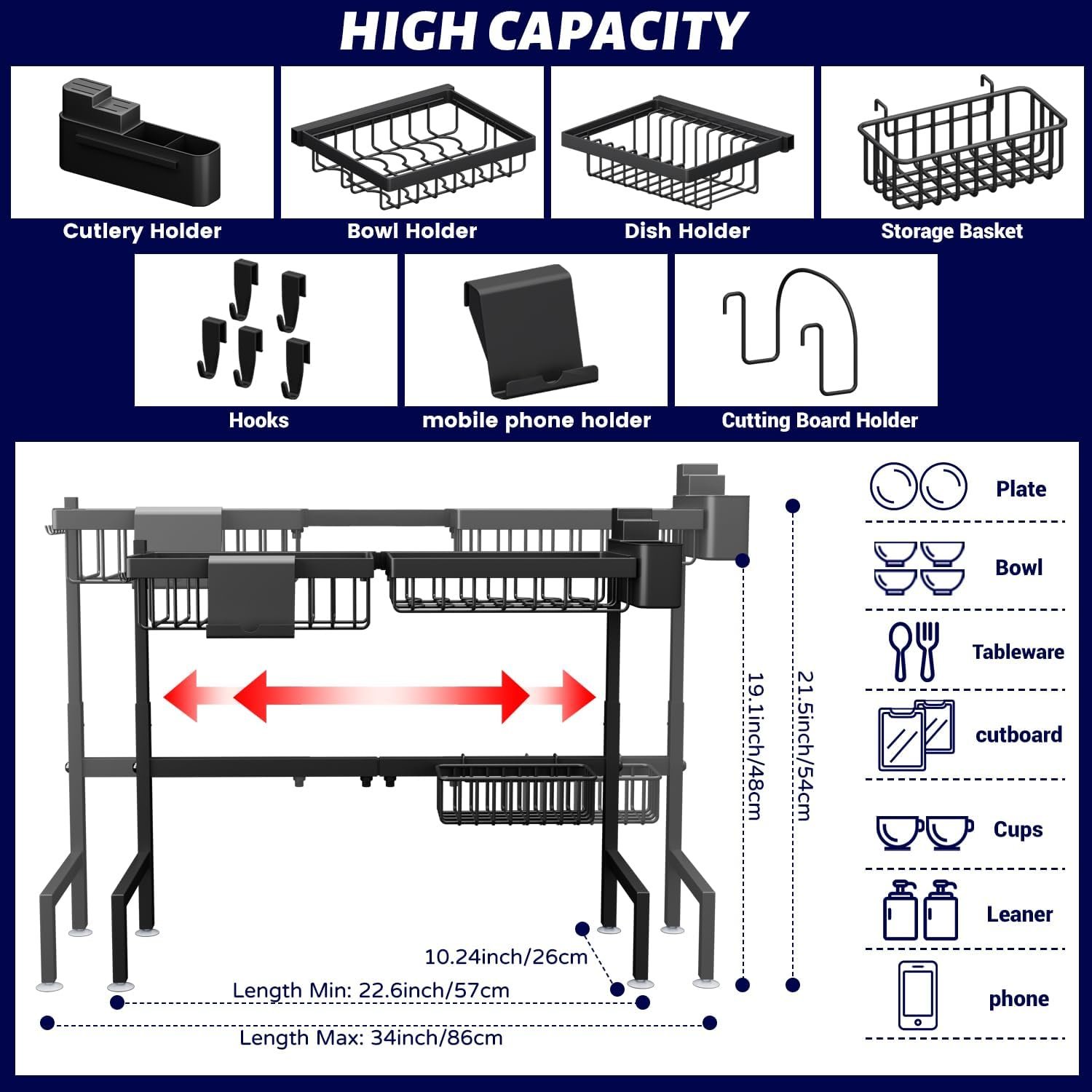 HIGH CAPACITY

Cutlery Holder

Bowl Holder

Dish Holder

Storage Basket

Hooks

mobile phone holder

Cutting Board Holder

19.1inch/48cm

21.5inch/54cm

10.24inch/26cm

Length Min: 22.6inch/57cm

Length Max: 34inch/86cm

Plate

Bowl

Tableware

cutboard

Cups

Leaner

phone