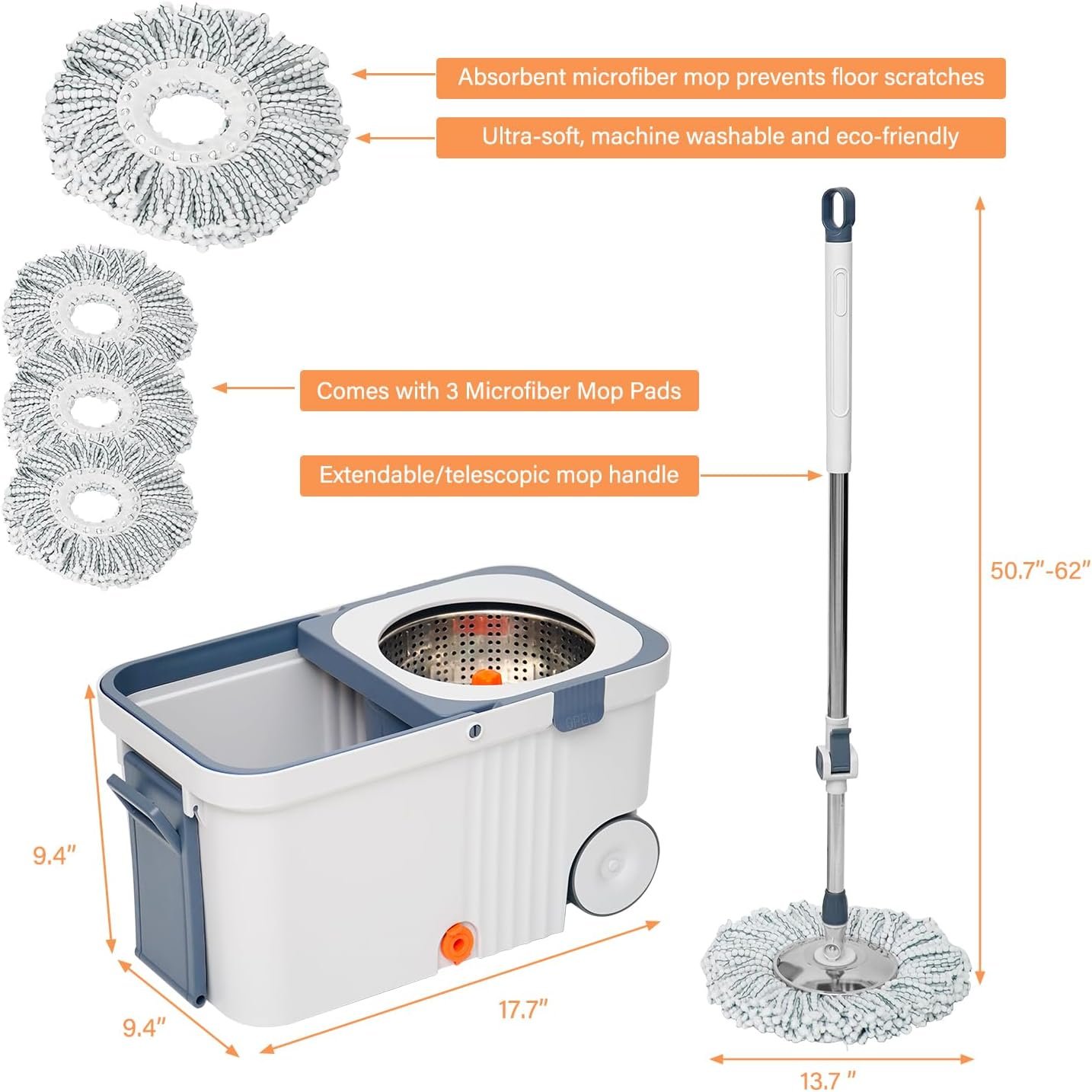 Absorbent microfiber mop prevents floor scratches

Ultra-soft, machine washable and eco-friendly

Comes with 3 Microfiber Mop Pads

Extendable/telescopic mop handle

50.7"-62"

OPEN

9.4"

9.4"

17.7"

13.7 "