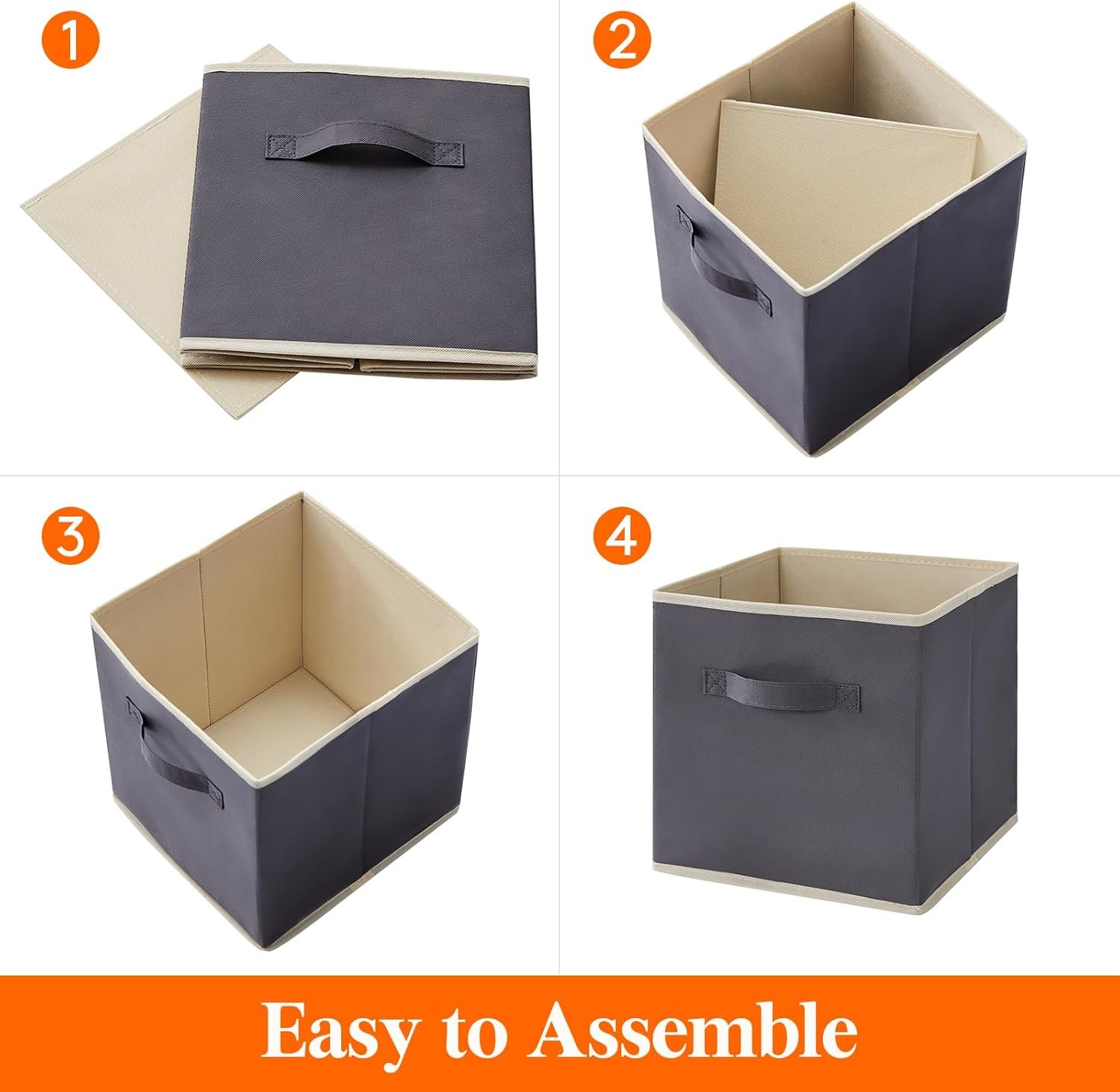 1

2

3

4

Easy to Assemble