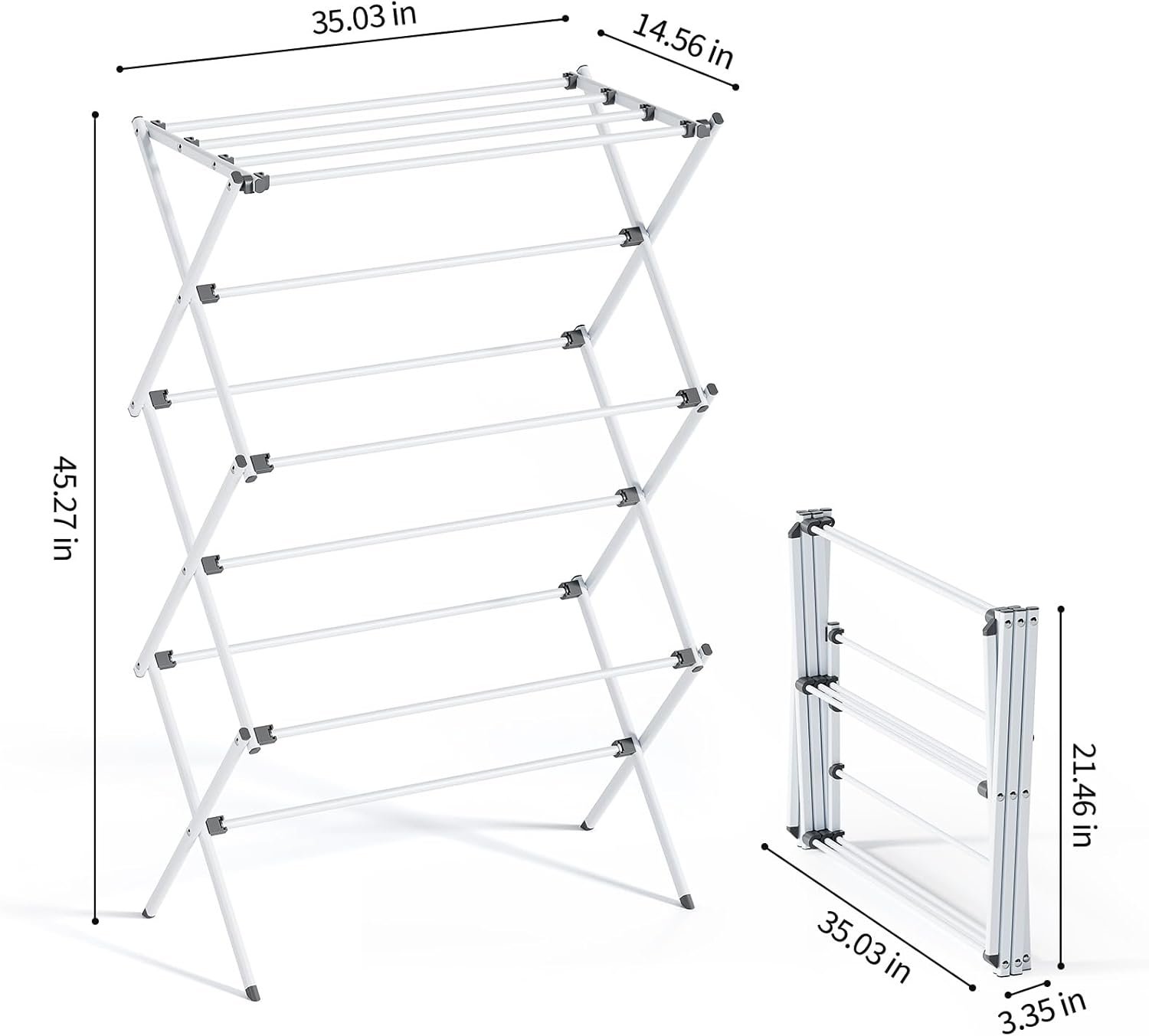 35.03 in

14.56 in

45.27 in

21.46 in

35.03 in

3.35 in