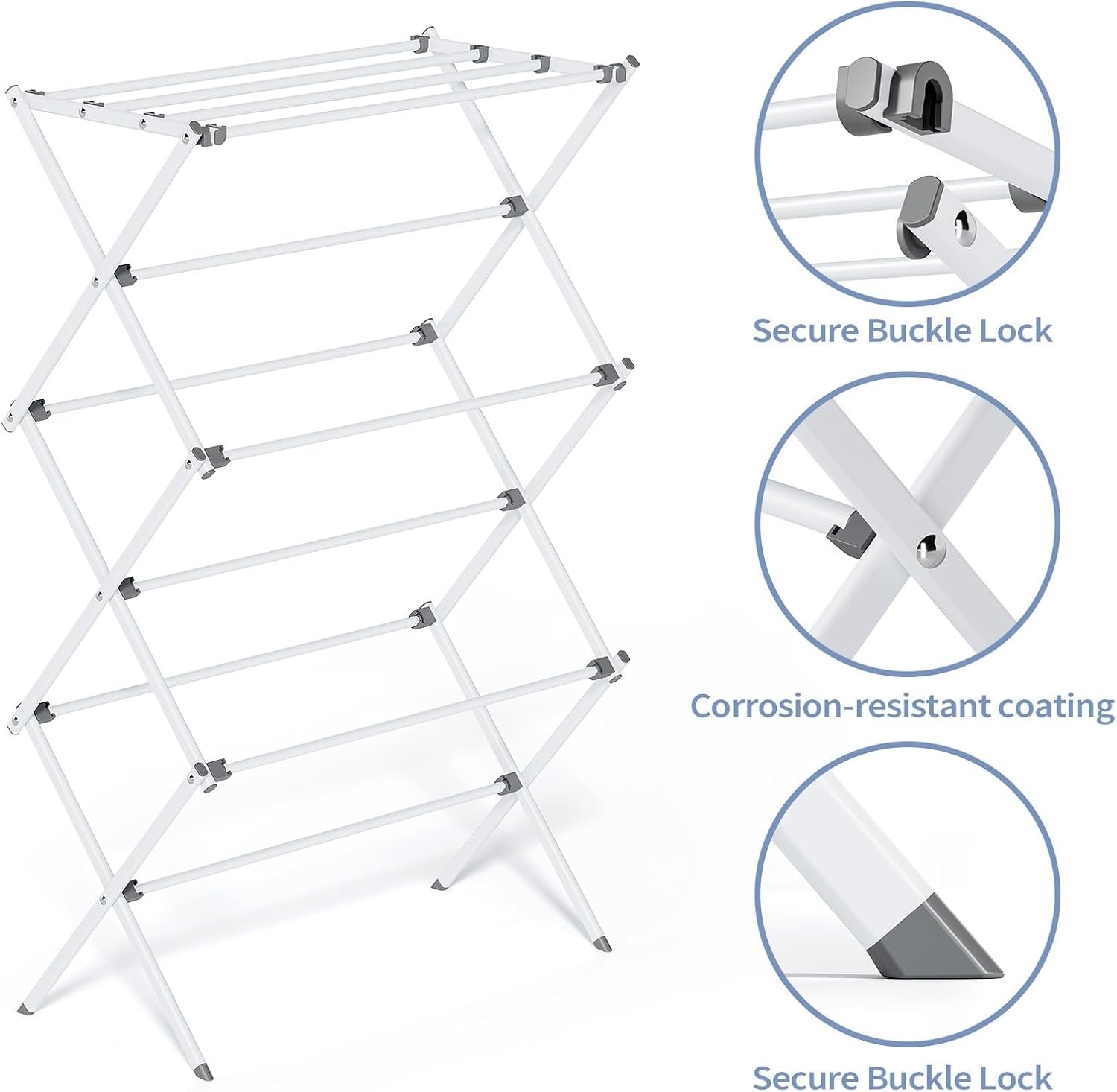 Secure Buckle Lock

Corrosion-resistant coating

Secure Buckle Lock