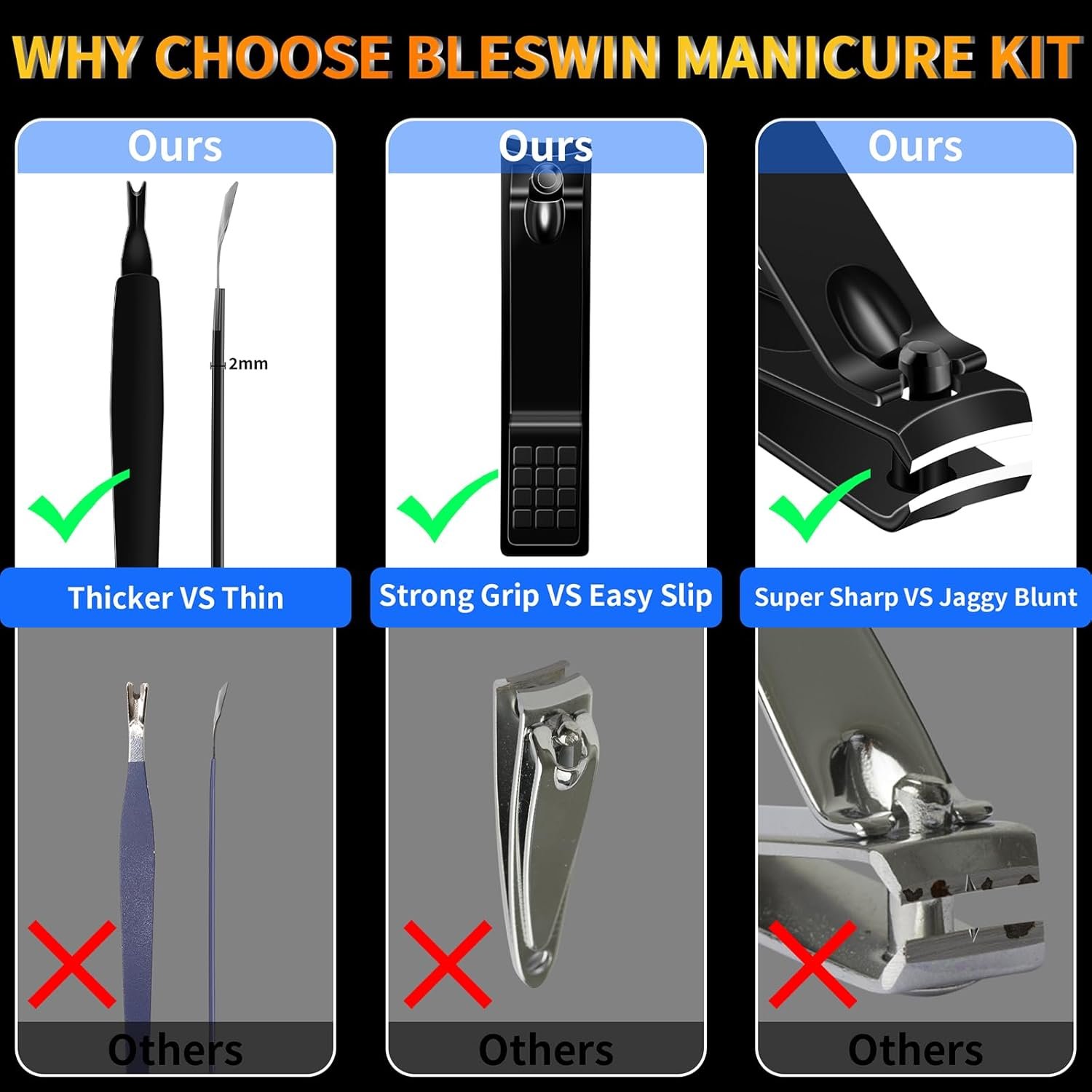 WHY CHOOSE BLESWIN MANICURE KIT

Ours

2mm

Thicker VS Thin

Others

Ours

Strong Grip VS Easy Slip

Others

Ours

Super Sharp VS Jaggy Blunt

Others