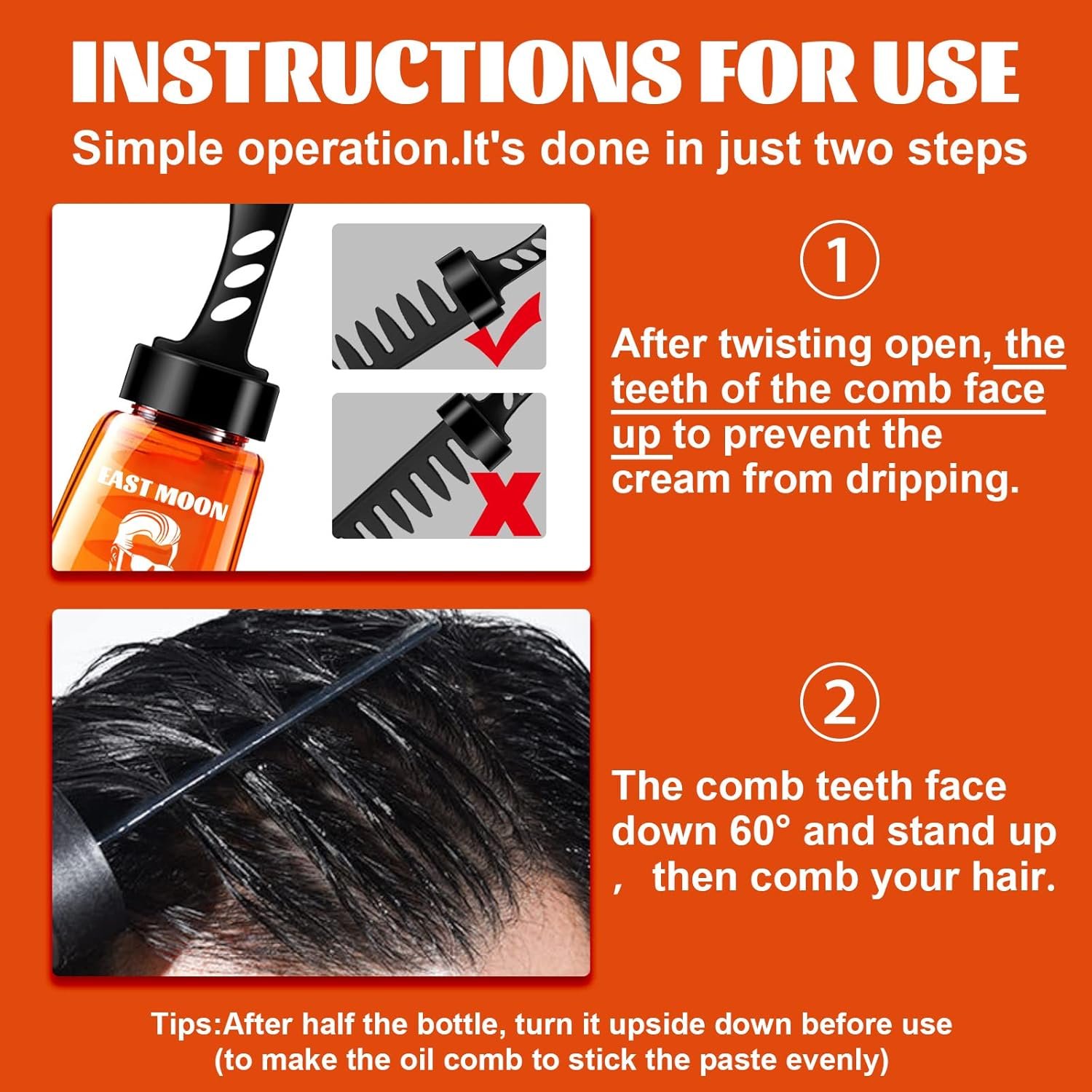 INSTRUCTIONS FOR USE

Simple operation.It's done in just two steps

EAST MOON

①

After twisting open, the teeth of the comb face up to prevent the cream from dripping.

②

The comb teeth face down 60° and stand up ， then comb your hair.

Tips:After half the bottle, turn it upside down before use (to make the oil comb to stick the paste evenly)