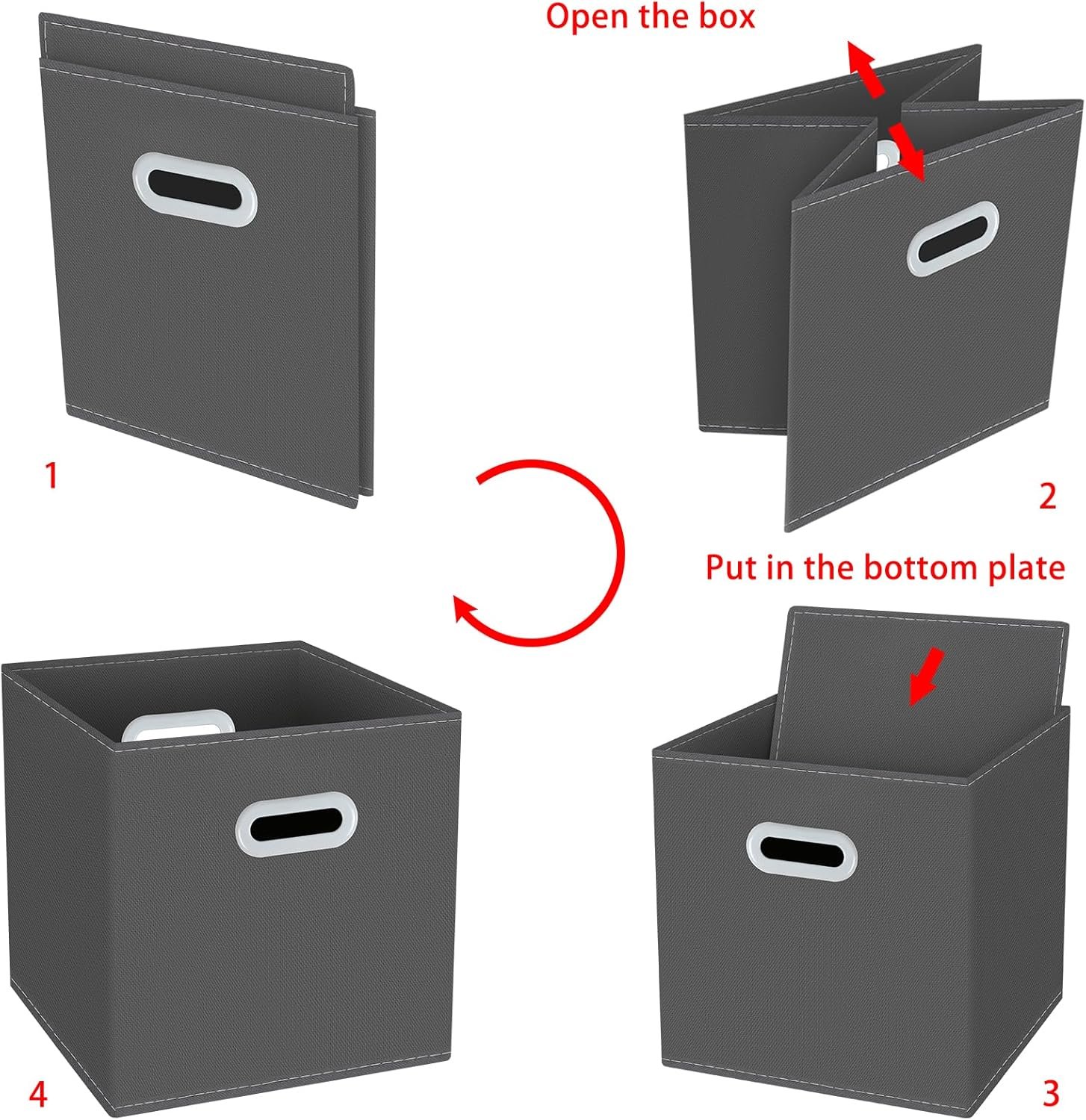 Open the box

1

2

Put in the bottom plate

4

3