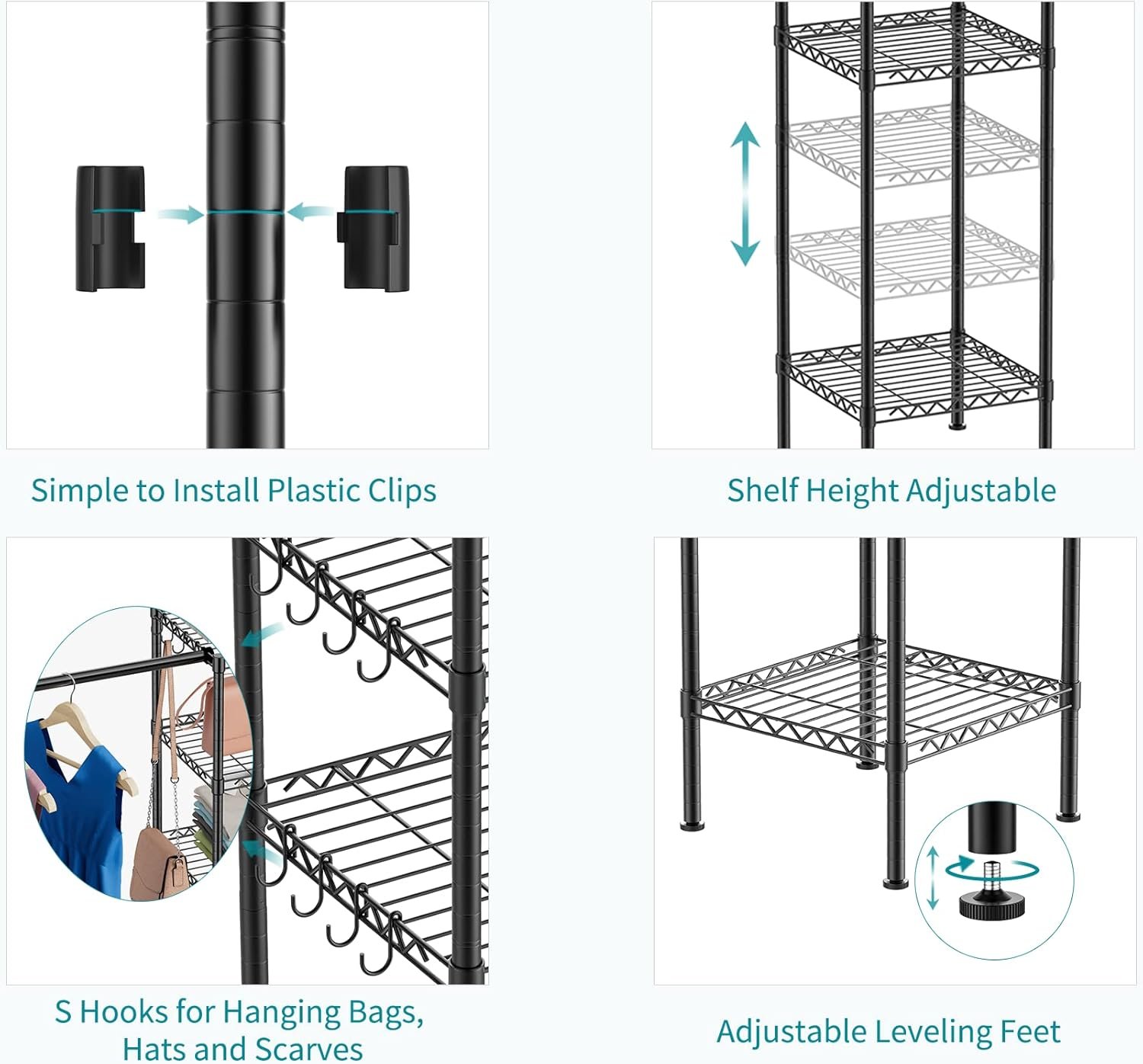 Simple to Install Plastic Clips

Shelf Height Adjustable

S Hooks for Hanging Bags, Hats and Scarves

Adjustable Leveling Feet