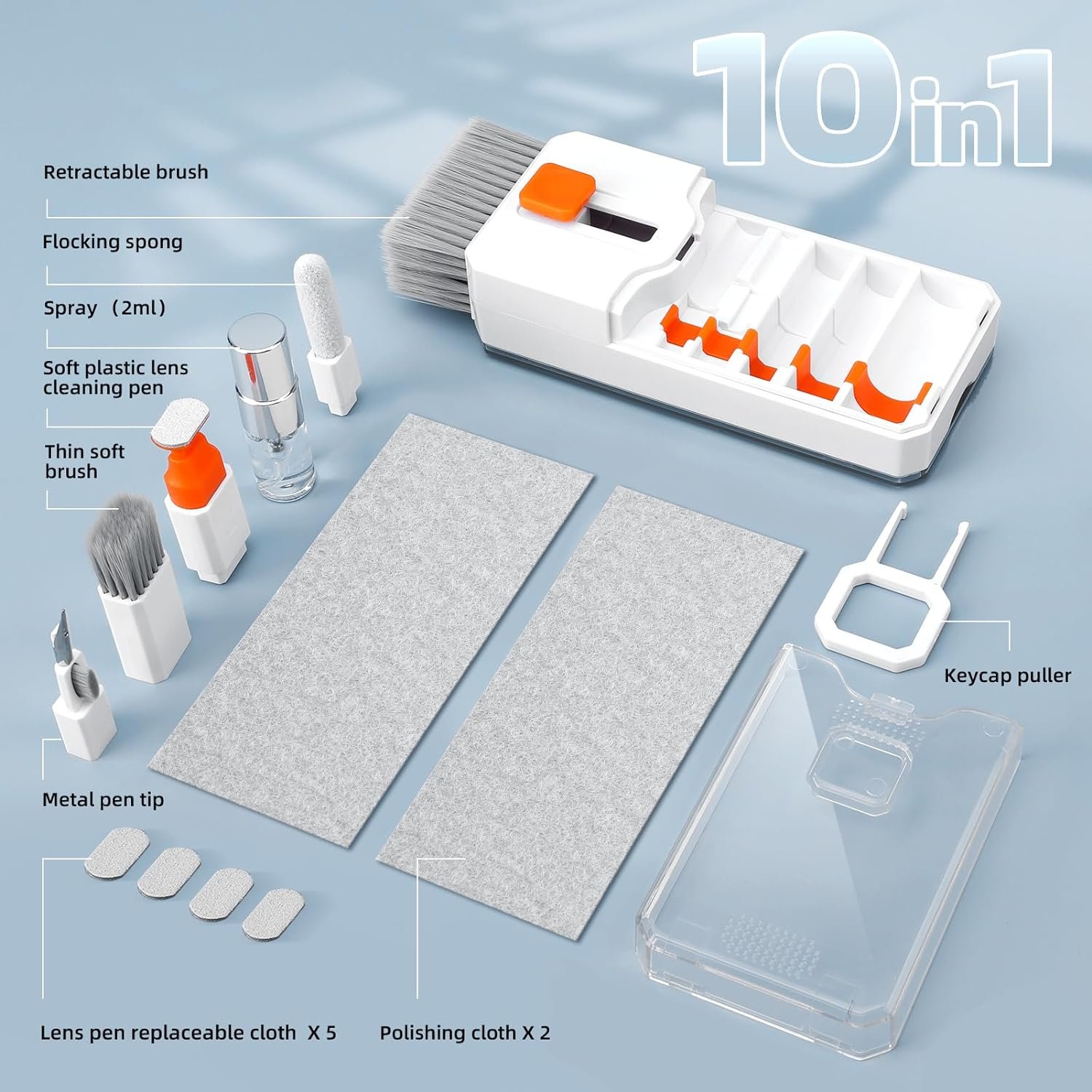 10in1

Retractable brush

Flocking spong

Spray （2ml）

Soft plastic lens cleaning pen

Thin soft brush

Metal pen tip

Keycap puller

Lens pen replaceable cloth X 5

Polishing cloth X 2