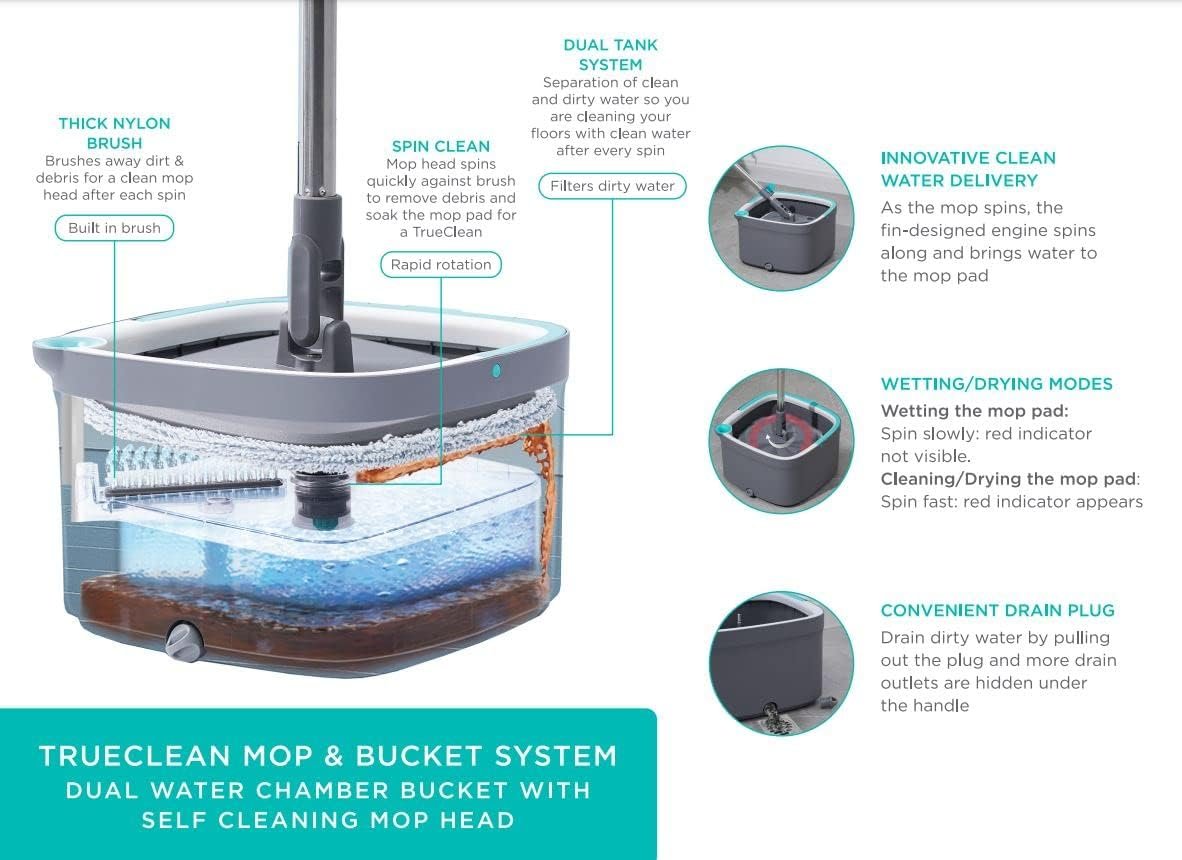 THICK NYLON BRUSH
Brushes away dirt & debris for a clean mop head after each spin

Built in brush

SPIN CLEAN
Mop head spins quickly against brush to remove debris and soak the mop pad for a TrueClean

Rapid rotation

DUAL TANK SYSTEM
Separation of clean and dirty water so you are cleaning your floors with clean water after every spin

Filters dirty water

INNOVATIVE CLEAN WATER DELIVERY
As the mop spins, the fin-designed engine spins along and brings water to the mop pad

WETTING/DRYING MODES
Wetting the mop pad:
Spin slowly: red indicator not visible.
Cleaning/Drying the mop pad:
Spin fast: red indicator appears

CONVENIENT DRAIN PLUG
Drain dirty water by pulling out the plug and more drain outlets are hidden under the handle

TRUECLEAN MOP & BUCKET SYSTEM
DUAL WATER CHAMBER BUCKET WITH SELF CLEANING MOP HEAD